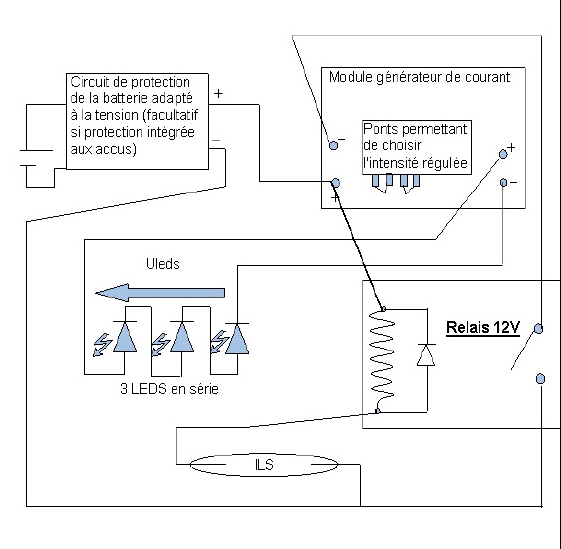 Circuit de protection de la batterie adapté à la tension (facultatif si protection intégrée aux accus)

+

−

Module générateur de courant

−

Ponts permettant de choisir l'intensité régulée

+

−

+

Uleds

3 LEDS en série

Relais 12V

ILS